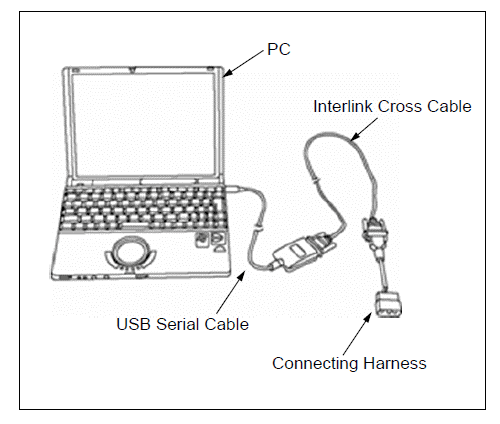 PC

Interlink Cross Cable

USB Serial Cable

Connecting Harness